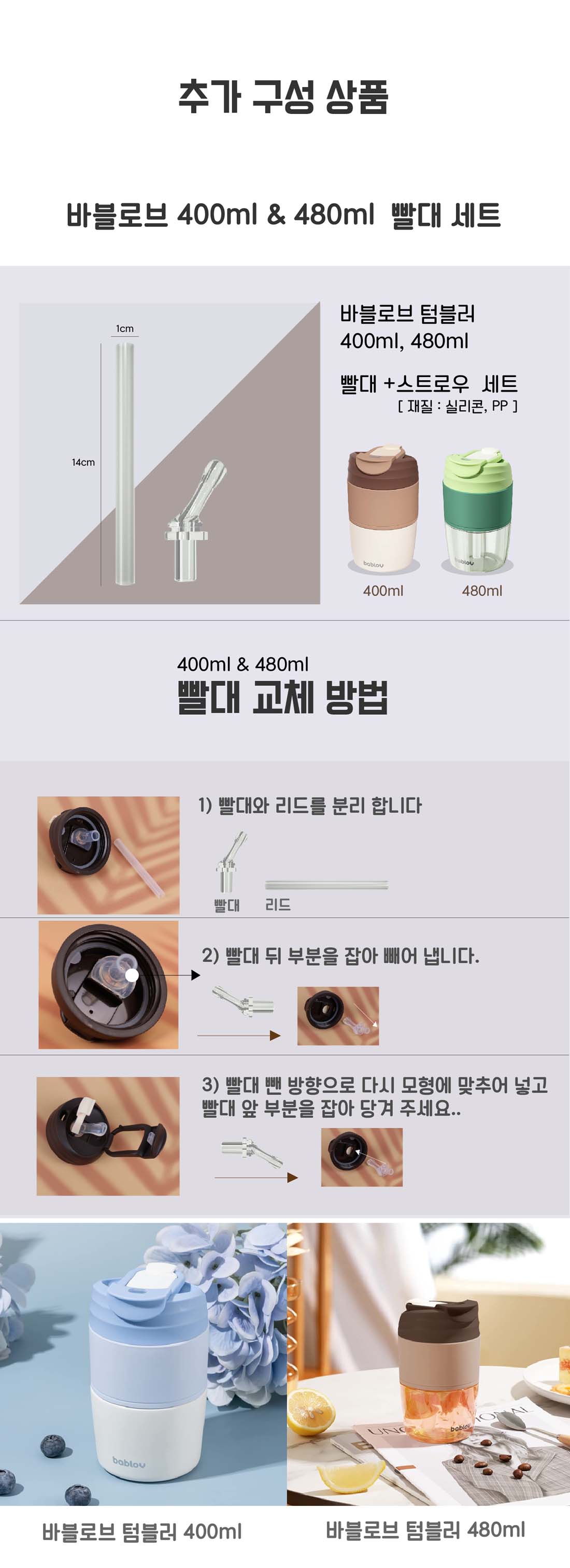 추가 구성 상품

바블로브 400ml & 480ml 빨대 세트

1cm

14cm

바블로브 텀블러
400ml, 480ml

빨대 +스트로우 세트
[ 재질 : 실리콘, PP ]

bablov

bablov

400ml 480ml

400ml & 480ml
빨대 교체 방법

1) 빨대와 리드를 분리 합니다

빨대 리드

2) 빨대 뒤 부분을 잡아 빼어 냅니다.

3) 빨대 뺀 방향으로 다시 모형에 맞추어 넣고 빨대 앞 부분을 잡아 당겨 주세요..

bablov

bablov

바블로브 텀블러 400ml

바블로브 텀블러 480ml